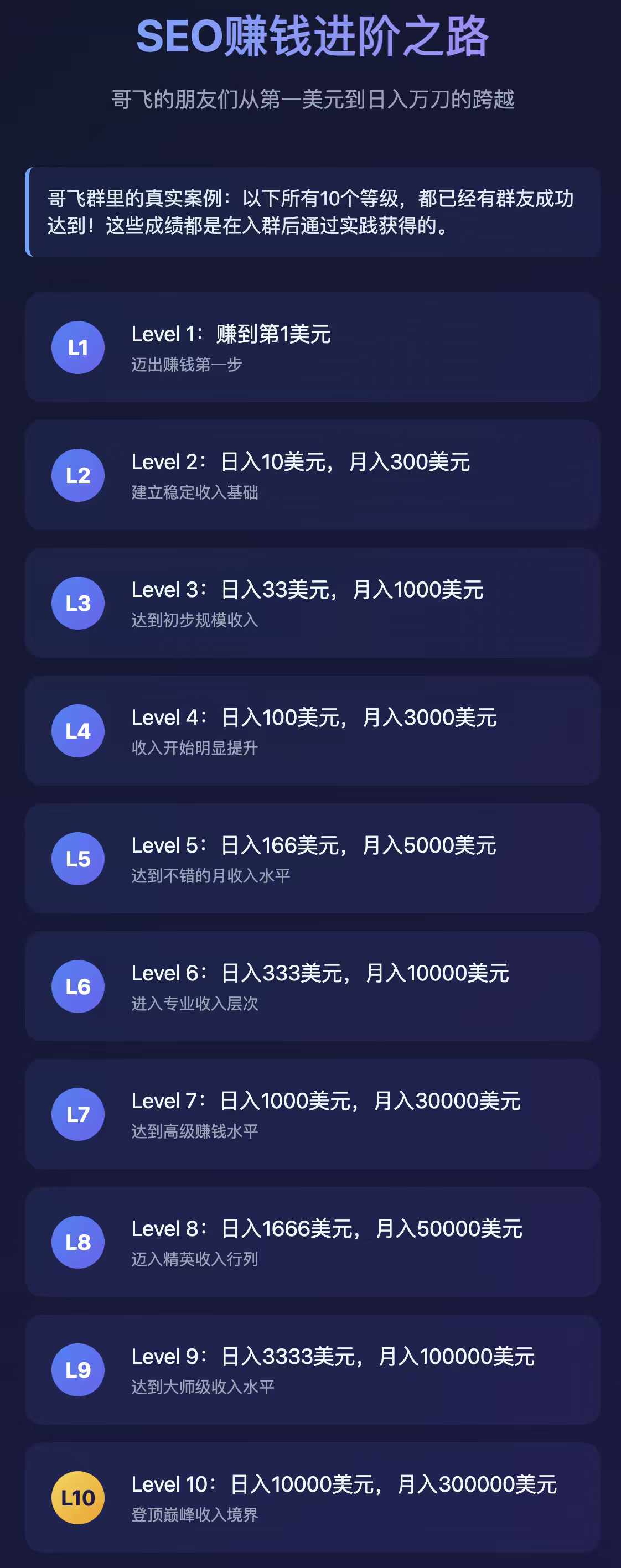 SEO赚钱进阶之路

哥飞的朋友们从第一美元到日入万刀的跨越

哥飞群里的真实案例：以下所有10个等级，都已经有群友成功达到！这些成绩都是在入群后通过实践获得的。

L1
Level 1：赚到第1美元
迈出赚钱第一步

L2
Level 2：日入10美元，月入300美元
建立稳定收入基础

L3
Level 3：日入33美元，月入1000美元
达到初步规模收入

L4
Level 4：日入100美元，月入3000美元
收入开始明显提升

L5
Level 5：日入166美元，月入5000美元
达到不错的月收入水平

L6
Level 6：日入333美元，月入10000美元
进入专业收入层次

L7
Level 7：日入1000美元，月入30000美元
达到高级赚钱水平

L8
Level 8：日入1666美元，月入50000美元
迈入精英收入行列

L9
Level 9：日入3333美元，月入100000美元
达到大师级收入水平

L10
Level 10：日入10000美元，月入300000美元
登顶巅峰收入境界